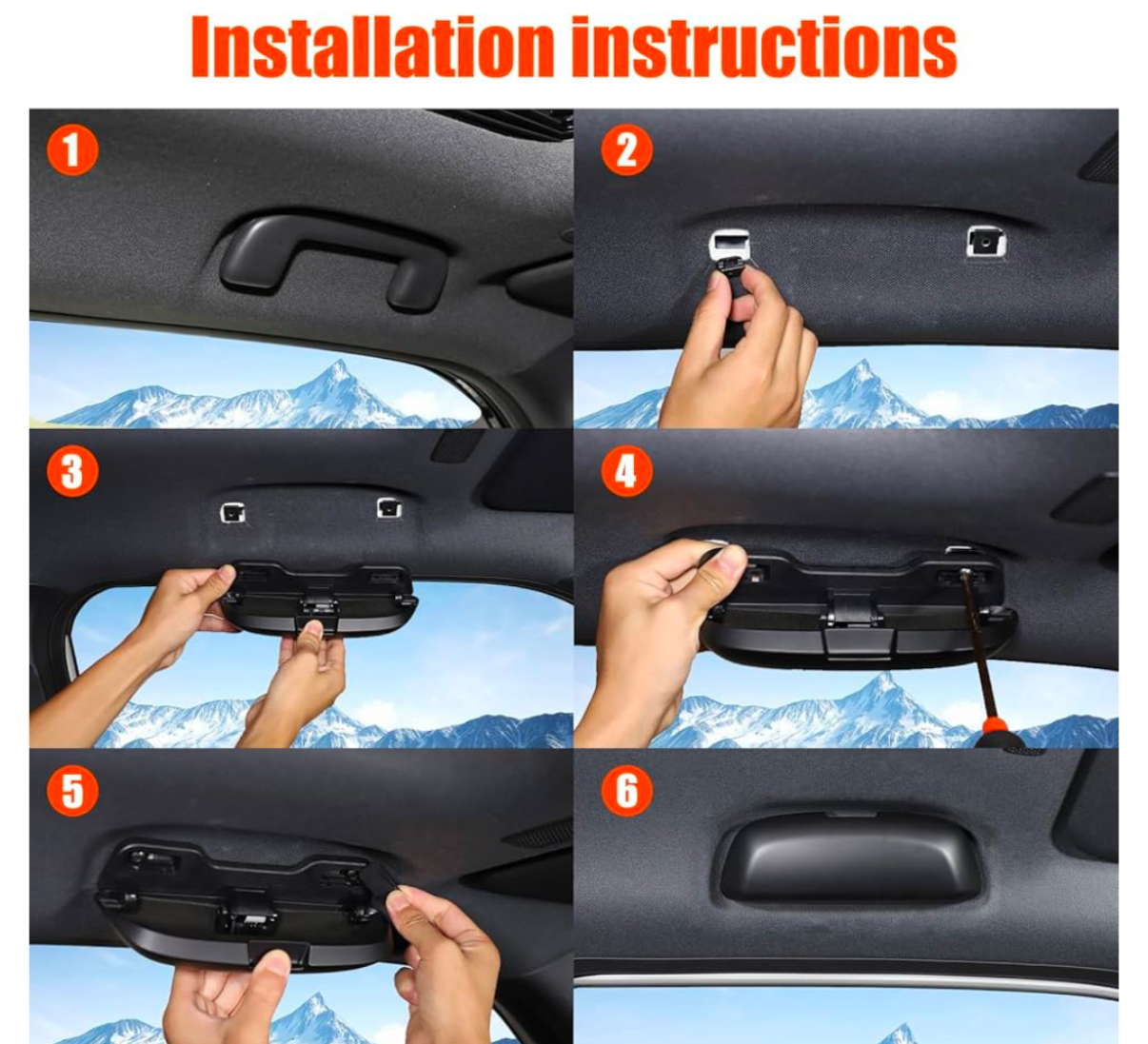 Installation instructions

1

2

3

4

5

6