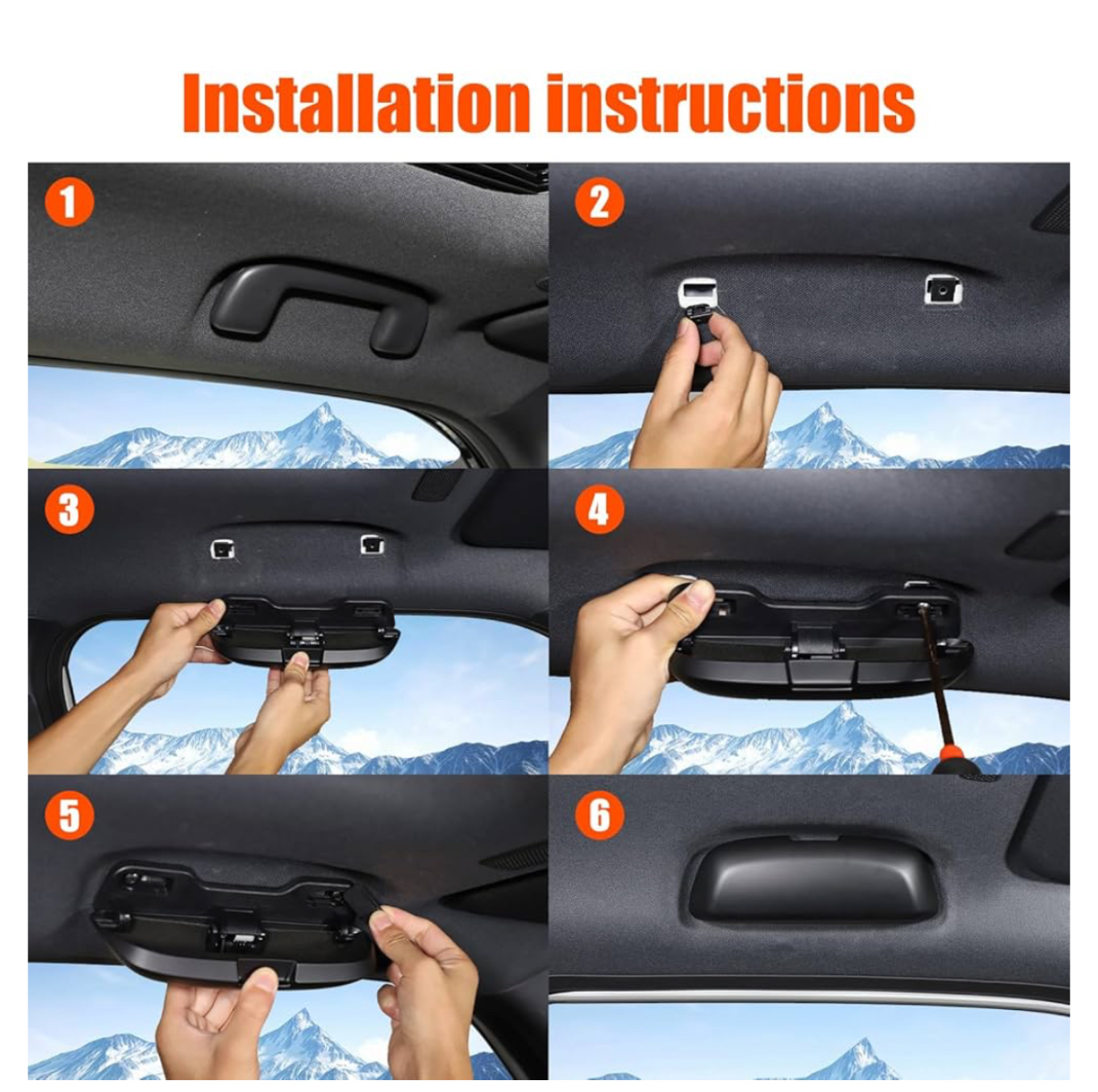 Installation instructions

1

2

3

4

5

6