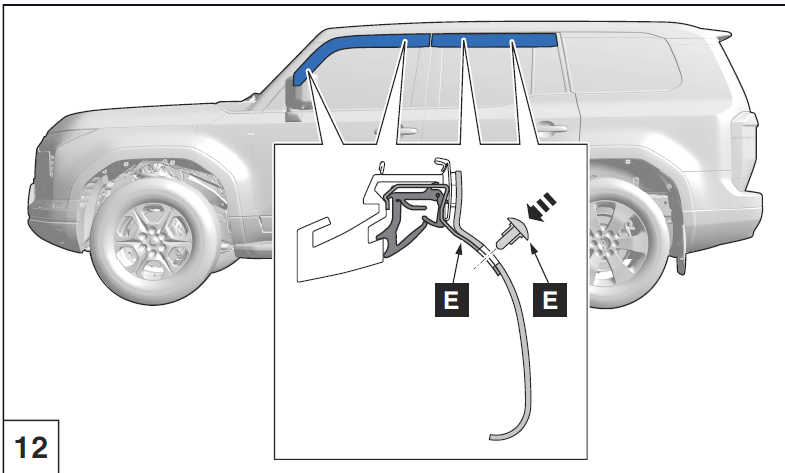 E
E
12