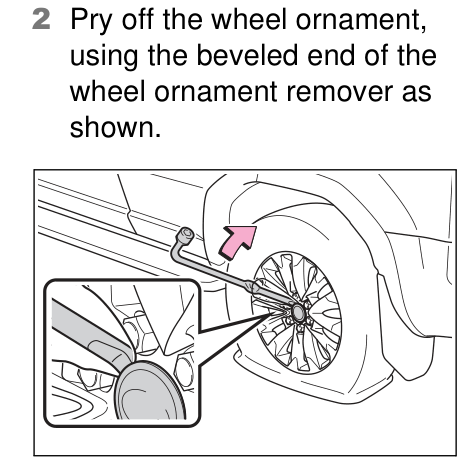 2 Pry off the wheel ornament, using the beveled end of the wheel ornament remover as shown.